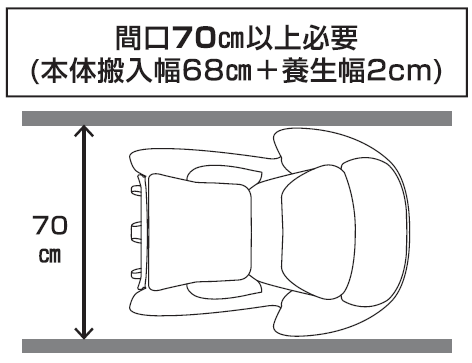 間口70㎝以上必要
(本体搬入幅68㎝＋養生幅2cm)

70
㎝