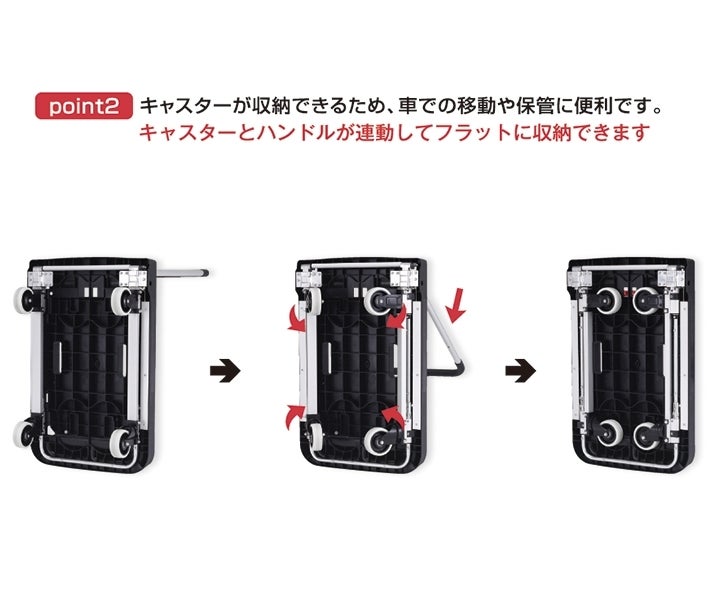 point2 キャスターが収納できるため、車での移動や保管に便利です。
キャスターとハンドルが連動してフラットに収納できます