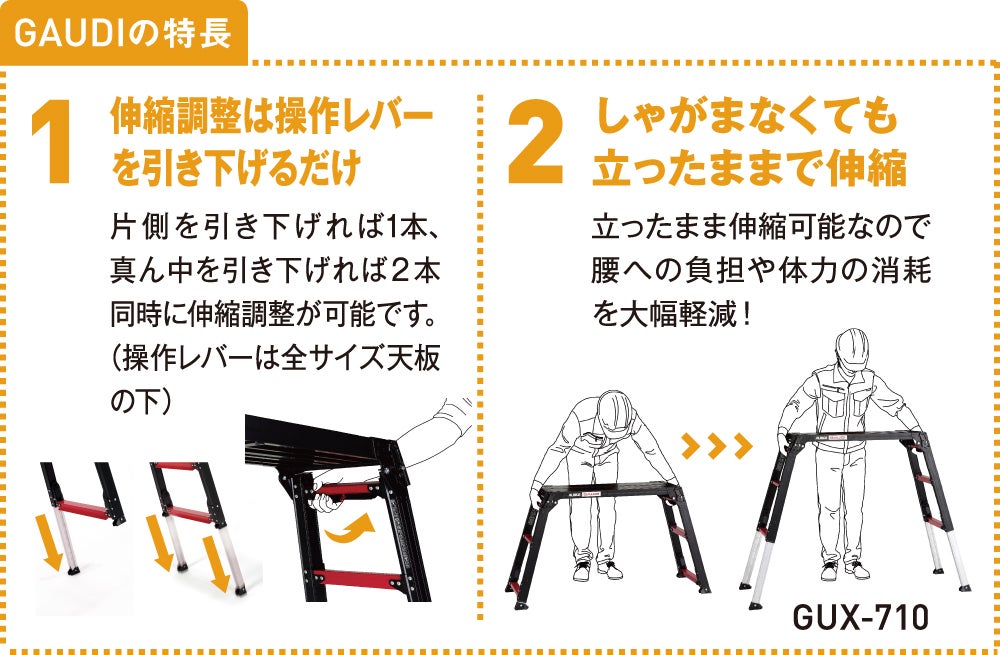 GAUDIの特長

1 伸縮調整は操作レバーを引き下げるだけ

片側を引き下げれば1本、真ん中を引き下げれば2本同時に伸縮調整が可能です。(操作レバーは全サイズ天板の下)

2 しゃがまなくても立ったままで伸縮

立ったまま伸縮可能なので腰への負担や体力の消耗を大幅軽減!

GUX-710