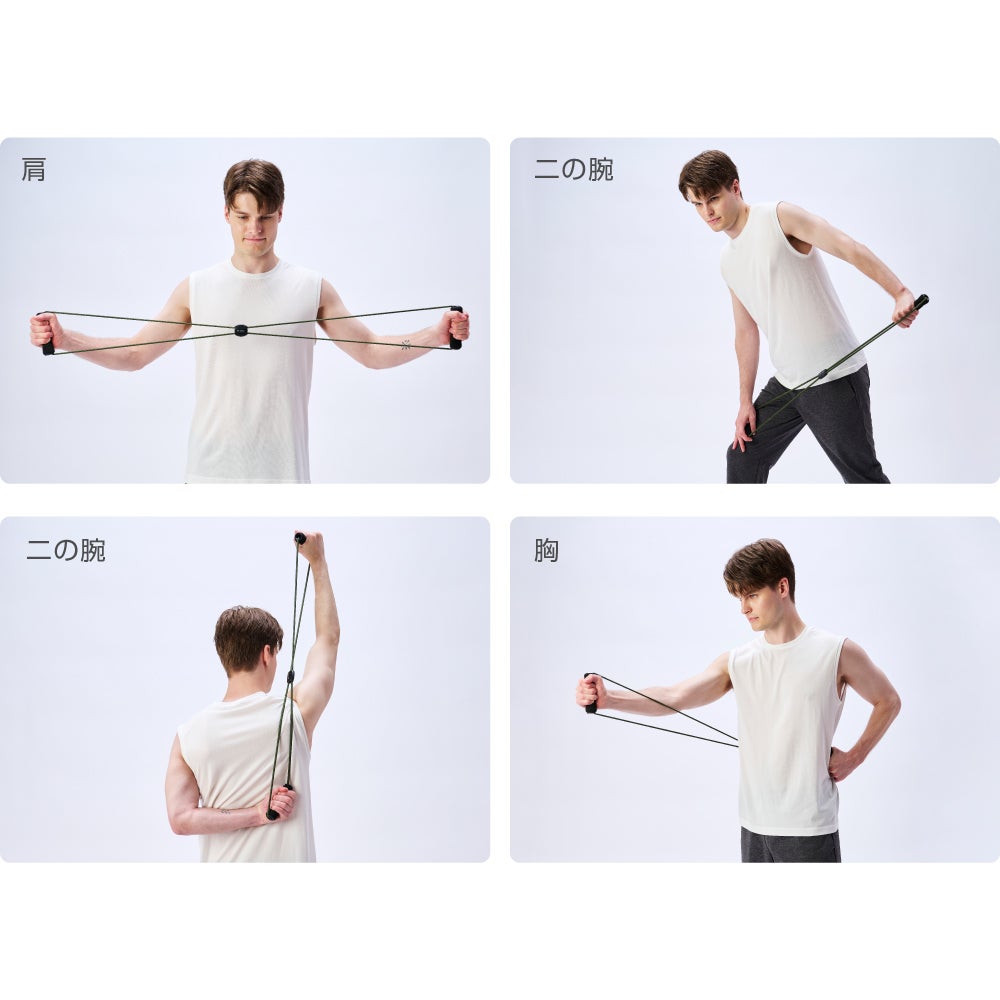 肩

二の腕

二の腕

胸