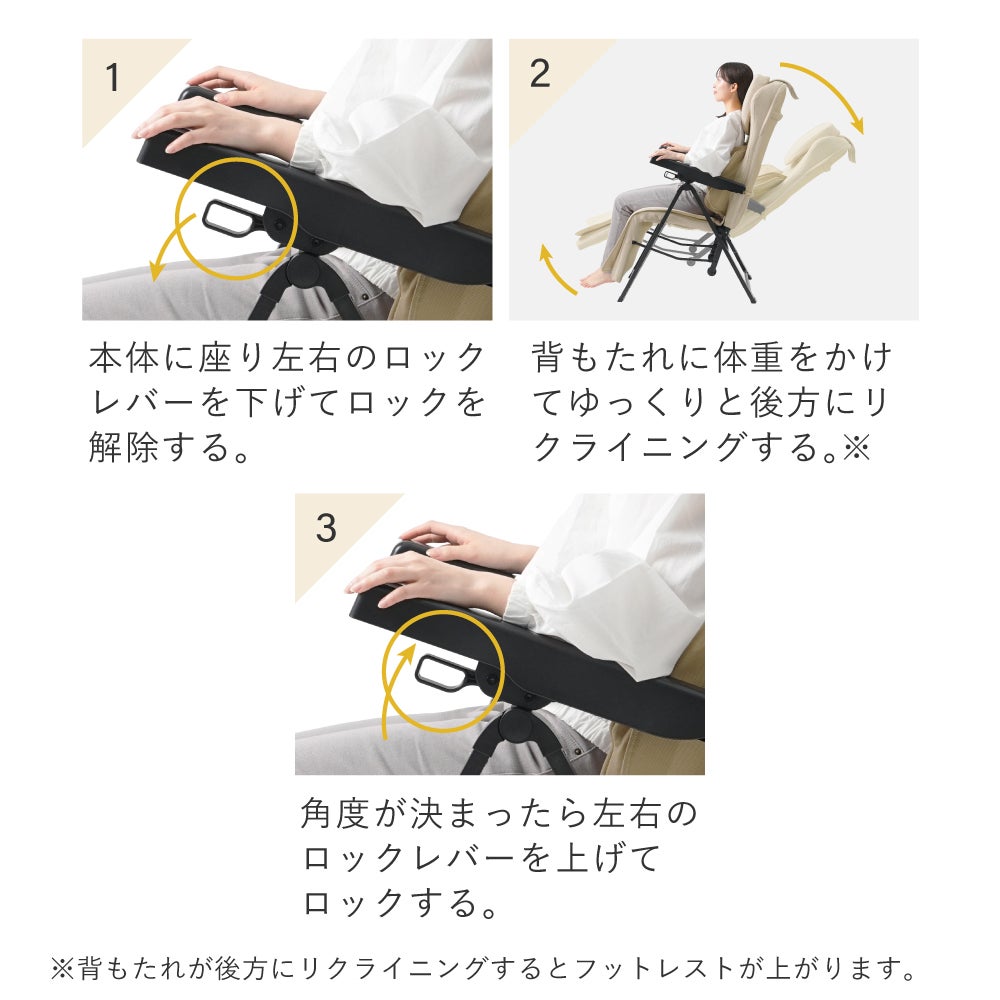 1

本体に座り左右のロックレバーを下げてロックを解除する。

2

背もたれに体重をかけてゆっくりと後方にリクライニングする。※

3

角度が決まったら左右のロックレバーを上げてロックする。

※背もたれが後方にリクライニングするとフットレストが上がります。