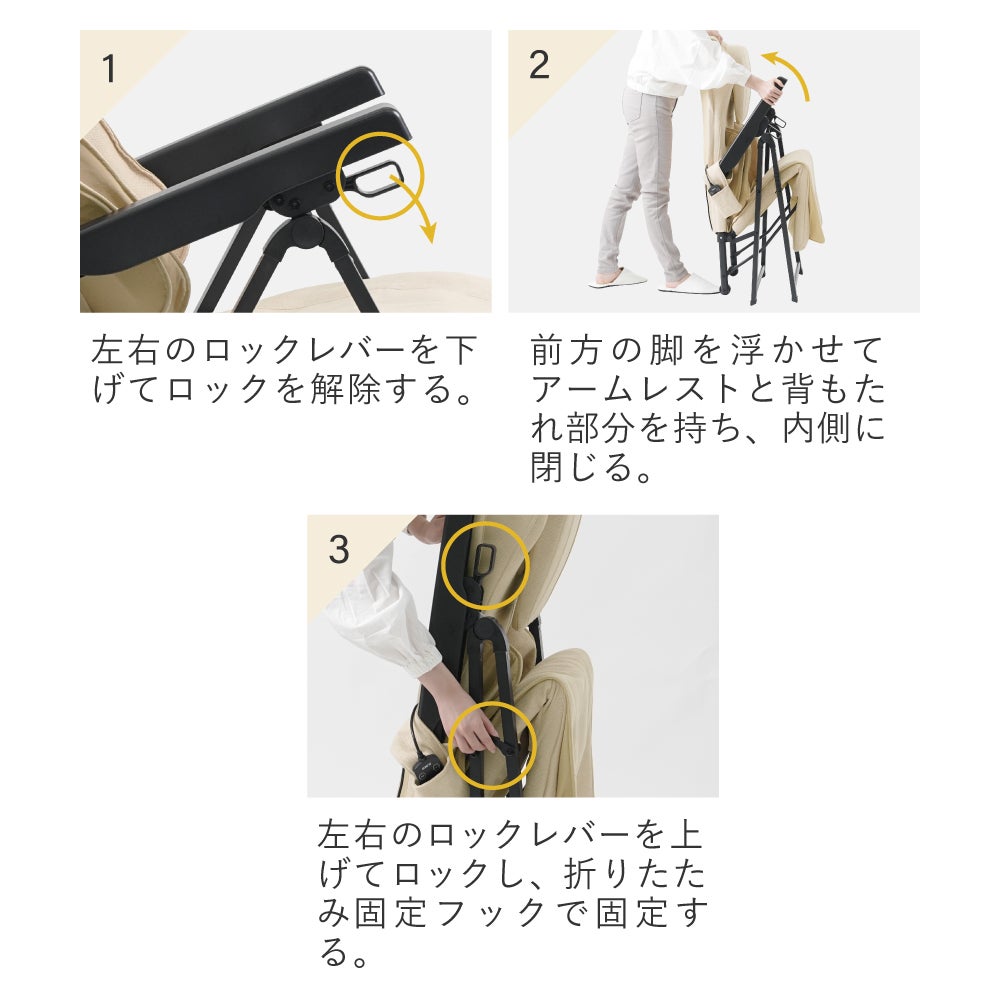 1

左右のロックレバーを下げてロックを解除する。

2

前方の脚を浮かせてアームレストと背もたれ部分を持ち、内側に閉じる。

3

左右のロックレバーを上げてロックし、折りたたみ固定フックで固定する。