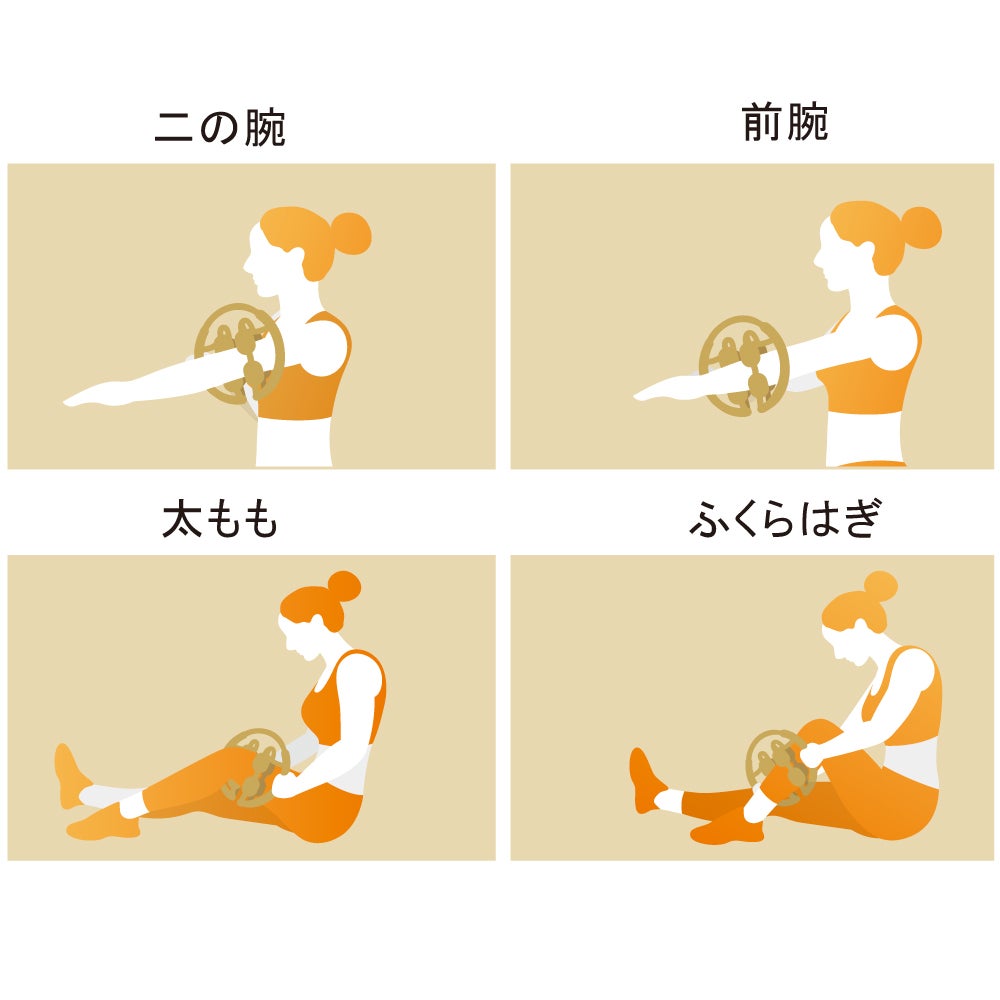 二の腕

前腕

太もも

ふくらはぎ