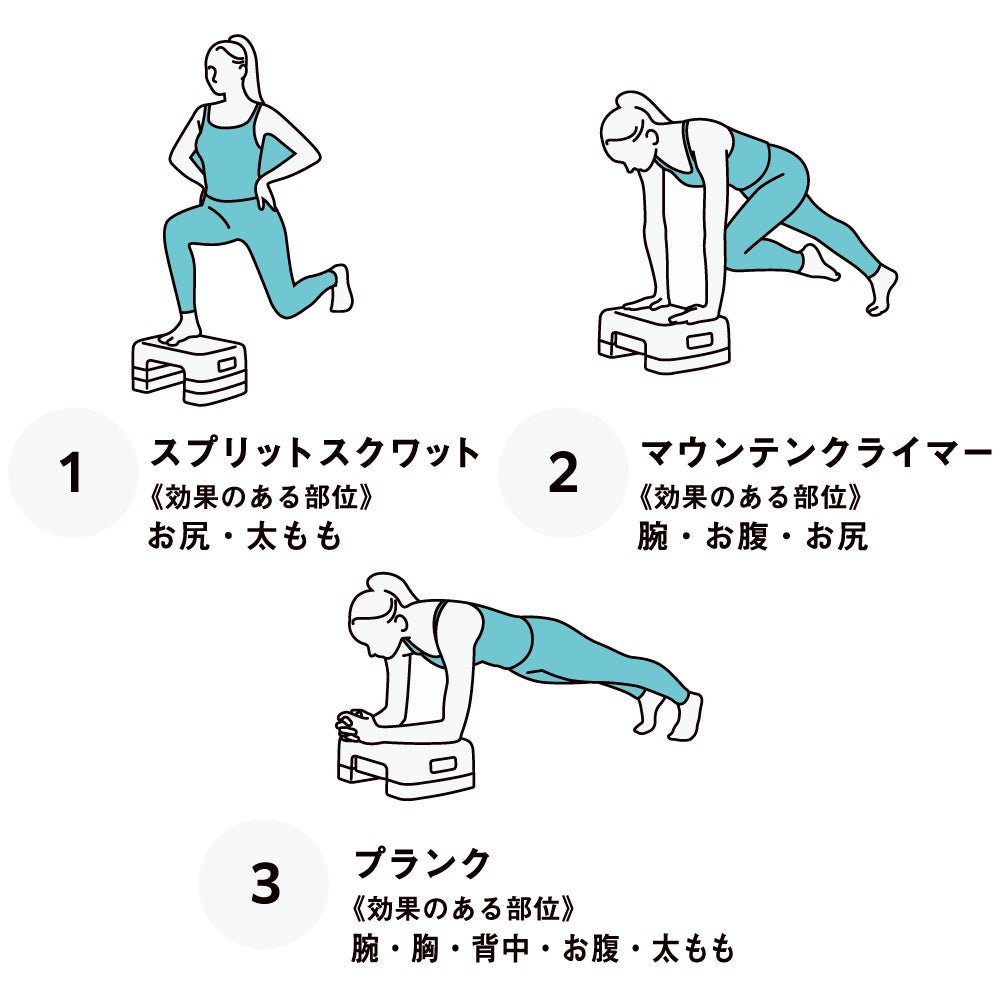 1
スプリットスクワット
《効果のある部位》
お尻・太もも

2
マウンテンクライマー
《効果のある部位》
腕・お腹・お尻

3
プランク
《効果のある部位》
腕・胸・背中・お腹・太もも